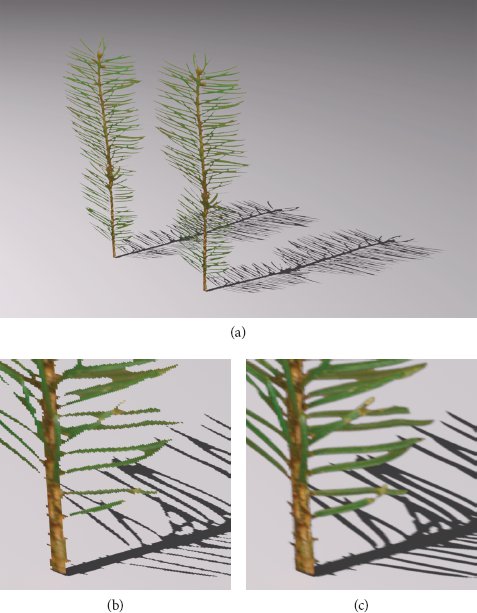 (a)

(b)

(c)